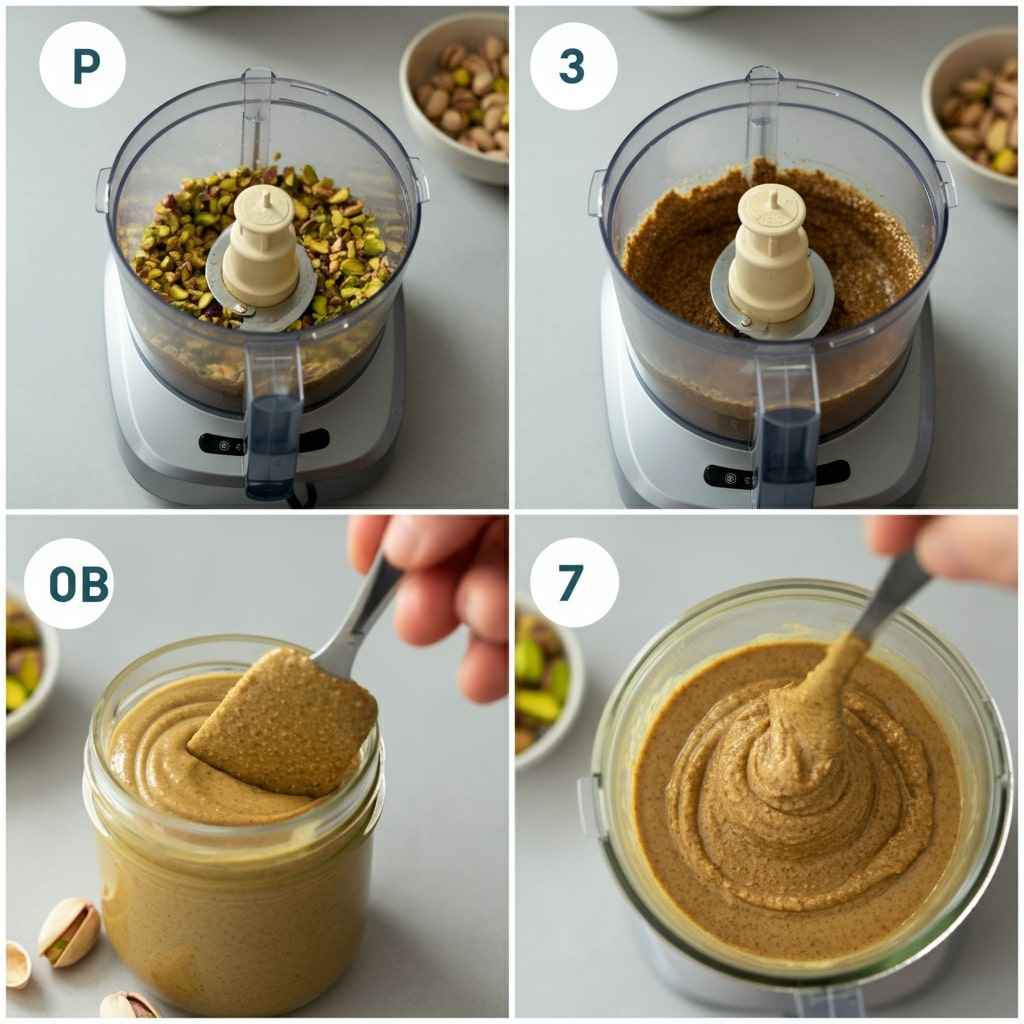 P

3

0B

7